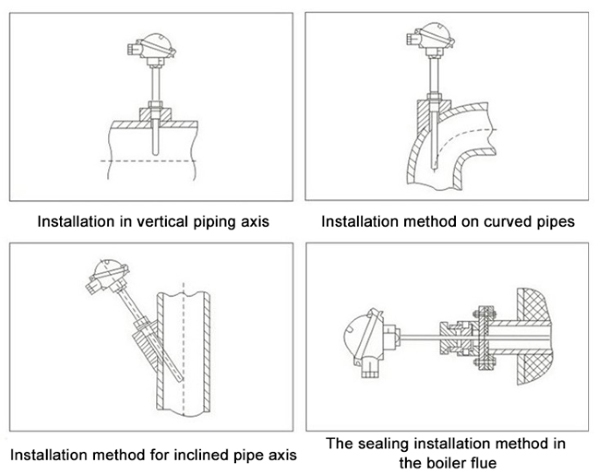 Installation in vertical piping axis

Installation method on curved pipes

Installation method for inclined pipe axis

The sealing installation method in the boiler flue