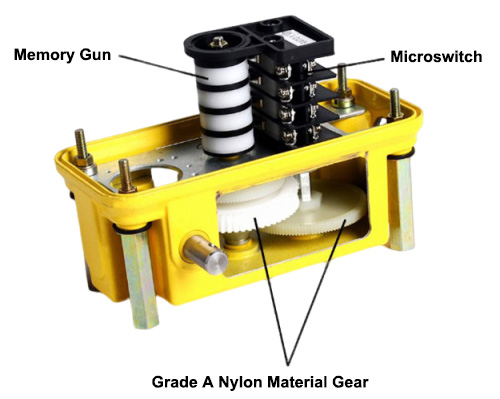 Memory Gun

Microswitch

Grade A Nylon Material Gear