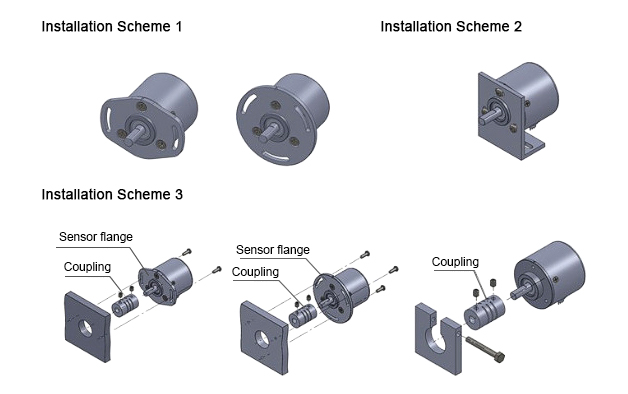 Installation Scheme 1

Installation Scheme 2

Installation Scheme 3

Sensor flange

Coupling

Sensor flange

Coupling

Coupling