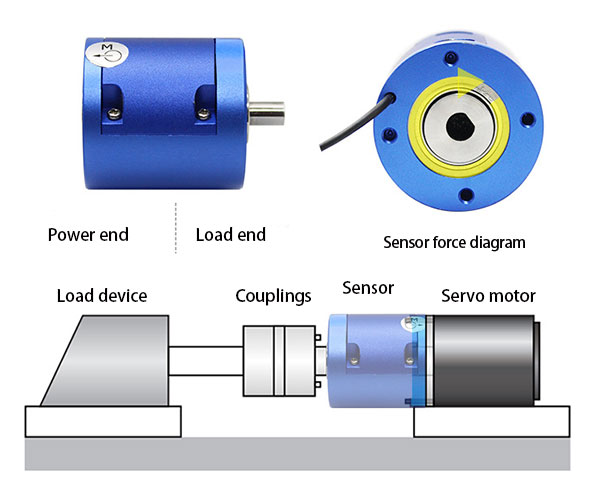 M

Power end

Load end

Sensor force diagram

Load device

Couplings

Sensor

Servo motor

M