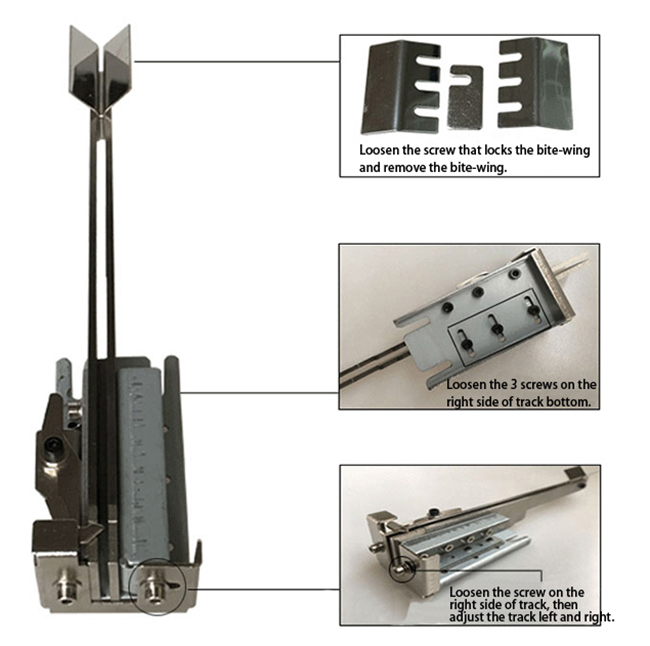 Loosen the screw that locks the bite-wing and remove the bite-wing.

Loosen the 3 screws on the right side of track bottom.

Loosen the screw on the right side of track, then adjust the track left and right.