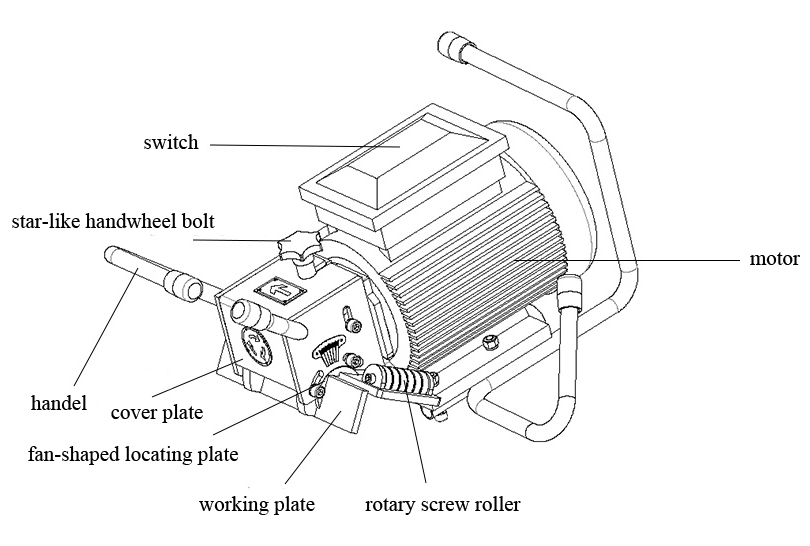 switch

star-like handwheel bolt

motor

handel

cover plate

fan-shaped locating plate

working plate

rotary screw roller