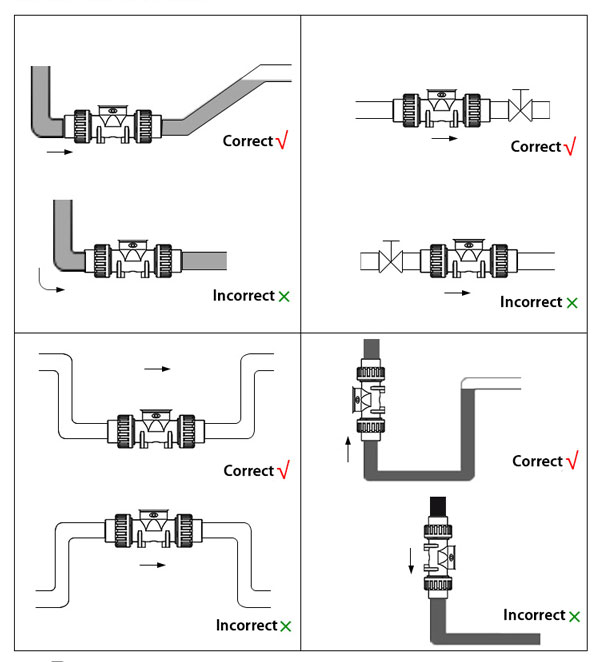 Correct √

Incorrect ×

Correct √

Incorrect ×

Correct √

Incorrect ×

Correct √

Incorrect ×