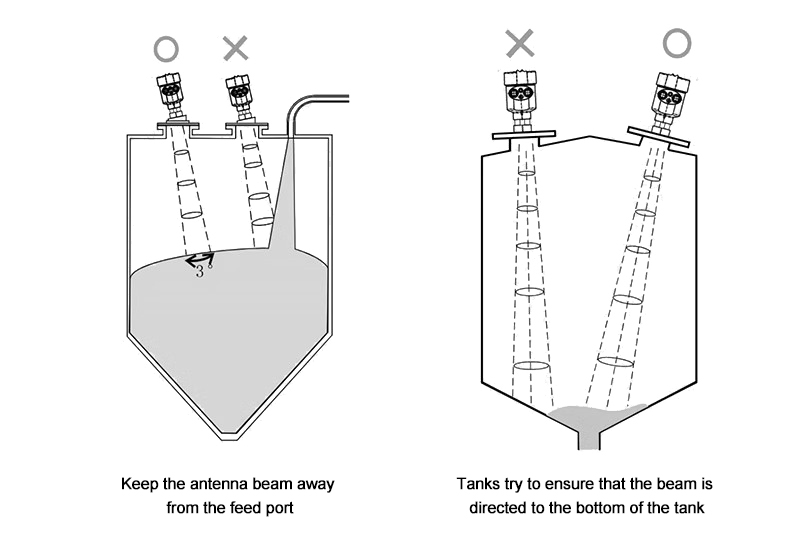 ○ ×

3°

Keep the antenna beam away from the feed port

× ○

Tanks try to ensure that the beam is directed to the bottom of the tank