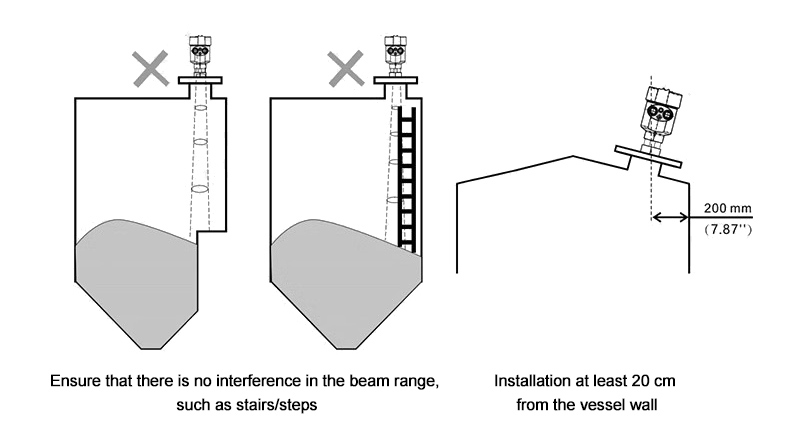 200 mm
(7.87'')

Ensure that there is no interference in the beam range, such as stairs/steps

Installation at least 20 cm from the vessel wall