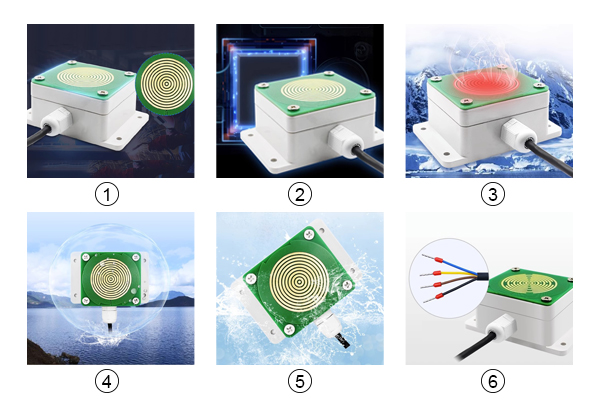 ①
②
③
④
⑤
⑥