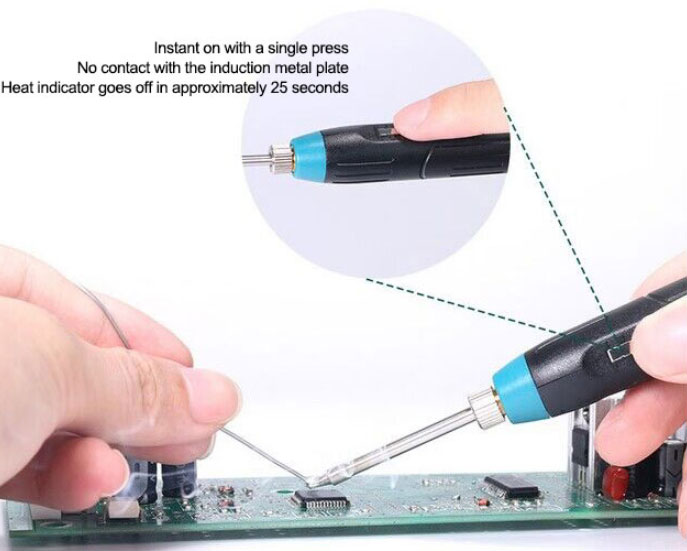 Instant on with a single press
No contact with the induction metal plate
Heat indicator goes off in approximately 25 seconds