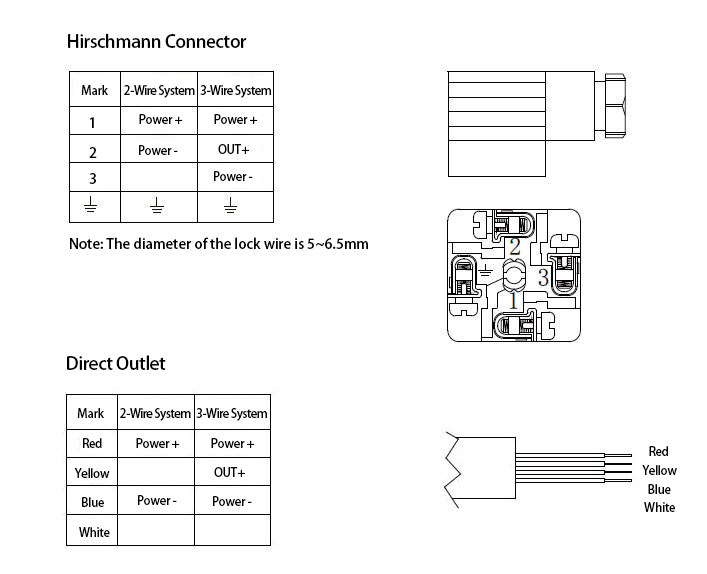 Hirschmann Connector

| Mark | 2-Wire System | 3-Wire System |
|---|---|---|
| 1 | Power + | Power + |
| 2 | Power - | OUT+ |
| 3 | | Power - |
| ⏚ | ⏚ | ⏚ |

Note: The diameter of the lock wire is 5~6.5mm

2
⏚
3
1

Direct Outlet

| Mark | 2-Wire System | 3-Wire System |
|---|---|---|
| Red | Power + | Power + |
| Yellow | | OUT+ |
| Blue | Power - | Power - |
| White | | |

Red
Yellow
Blue
White