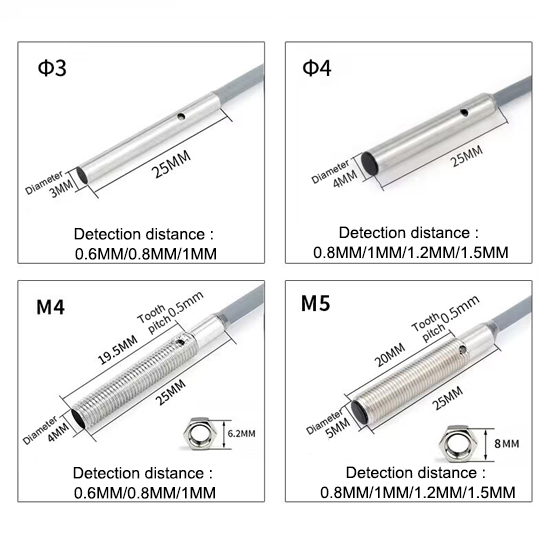 Φ3

Diameter 3MM

25MM

Detection distance :
0.6MM/0.8MM/1MM

Φ4

Diameter 4MM

25MM

Detection distance :
0.8MM/1MM/1.2MM/1.5MM

M4

Tooth pitch 0.5mm

19.5MM

25MM

Diameter 4MM

6.2MM

Detection distance :
0.6MM/0.8MM/1MM

M5

Tooth pitch 0.5mm

20MM

25MM

Diameter 5MM

8MM

Detection distance :
0.8MM/1MM/1.2MM/1.5MM