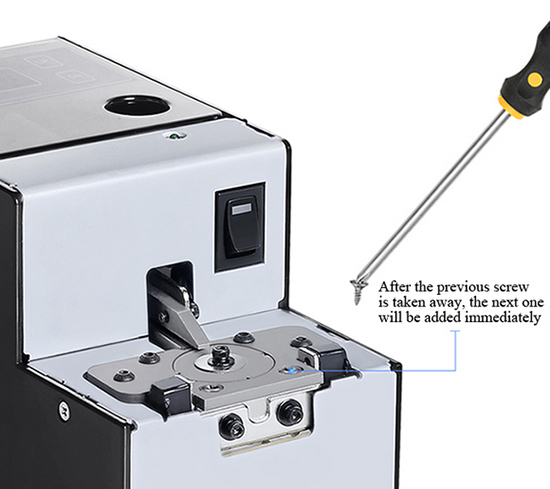 After the previous screw is taken away, the next one will be added immediately