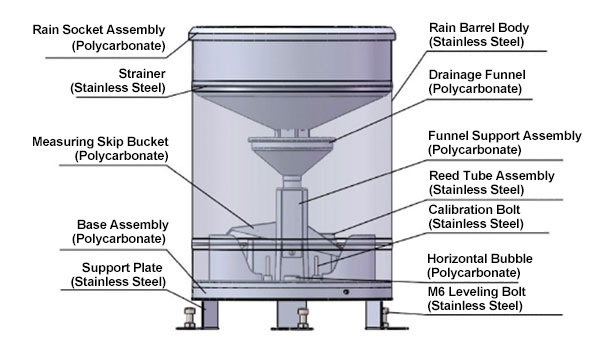 Rain Socket Assembly
(Polycarbonate)

Strainer
(Stainless Steel)

Measuring Skip Bucket
(Polycarbonate)

Base Assembly
(Polycarbonate)

Support Plate
(Stainless Steel)

Rain Barrel Body
(Stainless Steel)

Drainage Funnel
(Polycarbonate)

Funnel Support Assembly
(Polycarbonate)

Reed Tube Assembly
(Stainless Steel)

Calibration Bolt
(Stainless Steel)

Horizontal Bubble
(Polycarbonate)

M6 Leveling Bolt
(Stainless Steel)