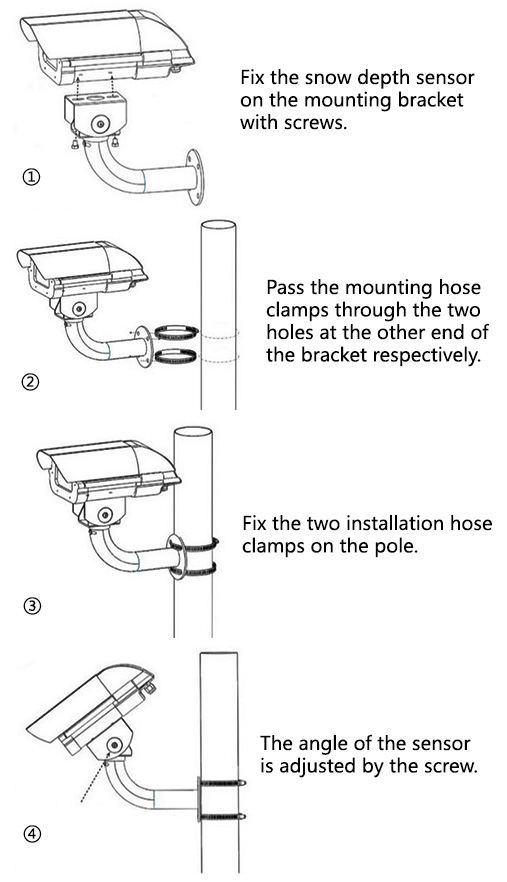 Fix the snow depth sensor on the mounting bracket with screws.

①

Pass the mounting hose clamps through the two holes at the other end of the bracket respectively.

②

Fix the two installation hose clamps on the pole.

③

The angle of the sensor is adjusted by the screw.

④