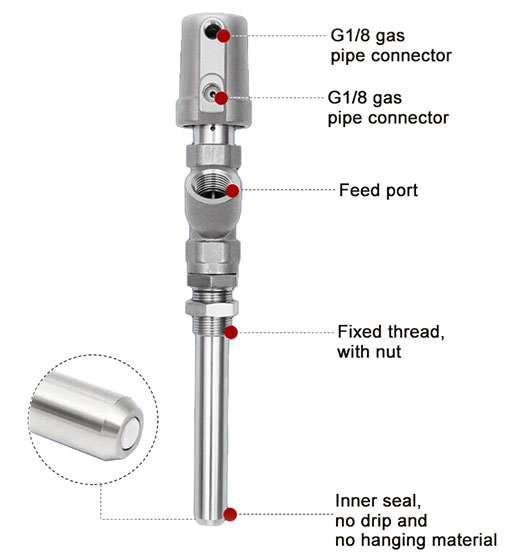 G1/8 gas pipe connector

G1/8 gas pipe connector

Feed port

Fixed thread, with nut

Inner seal, no drip and no hanging material