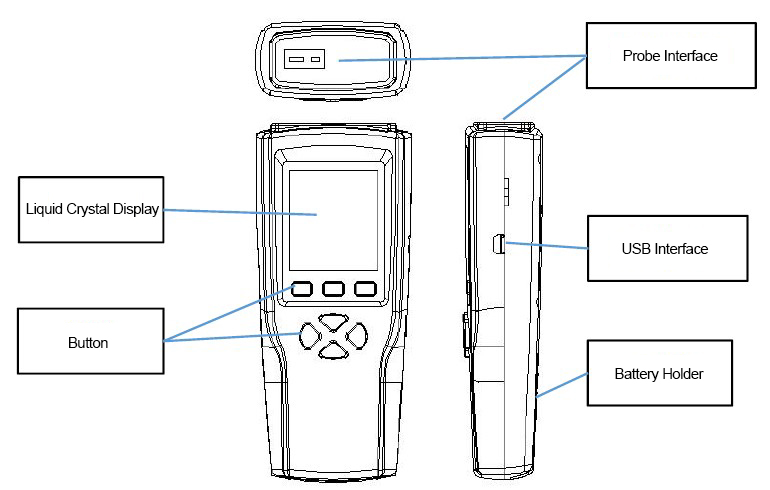 Probe Interface

Liquid Crystal Display

USB Interface

Button

Battery Holder