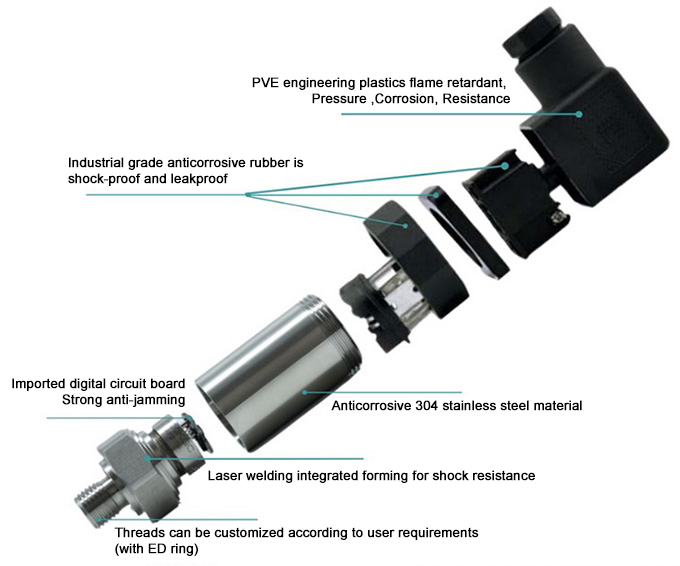 PVE engineering plastics flame retardant,
Pressure ,Corrosion, Resistance

Industrial grade anticorrosive rubber is shock-proof and leakproof

Imported digital circuit board
Strong anti-jamming

Anticorrosive 304 stainless steel material

Laser welding integrated forming for shock resistance

Threads can be customized according to user requirements (with ED ring)