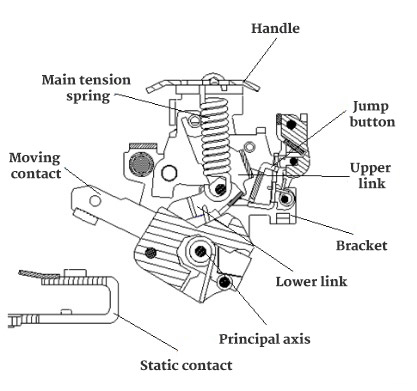 Handle

Main tension spring

Jump button

Moving contact

Upper link

Bracket

Lower link

Principal axis

Static contact