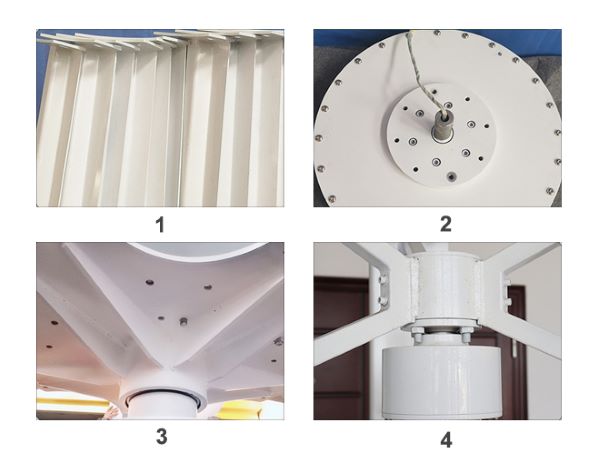 1

2

3

4