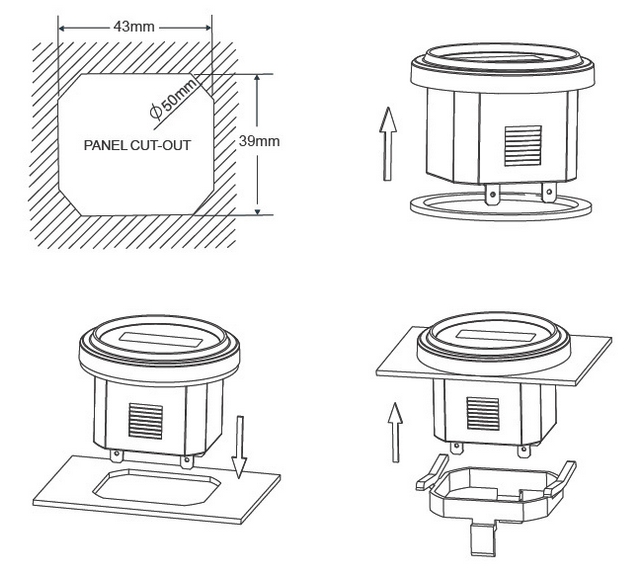 43mm

$\phi$50mm

PANEL CUT-OUT

39mm