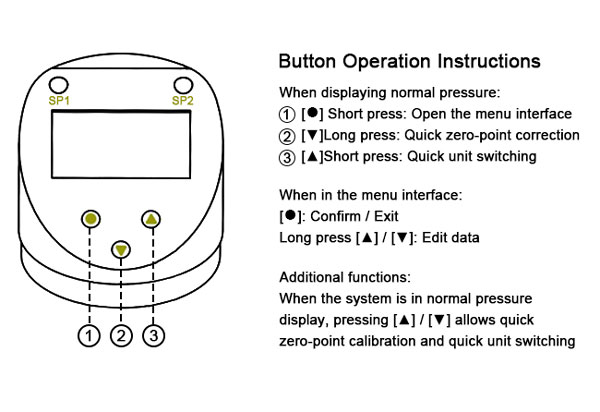 SP1
SP2

①
②
③

Button Operation Instructions

When displaying normal pressure:
① [●] Short press: Open the menu interface
② [▼]Long press: Quick zero-point correction
③ [▲]Short press: Quick unit switching

When in the menu interface:
[●]: Confirm / Exit
Long press [▲] / [▼]: Edit data

Additional functions:
When the system is in normal pressure display, pressing [▲] / [▼] allows quick zero-point calibration and quick unit switching