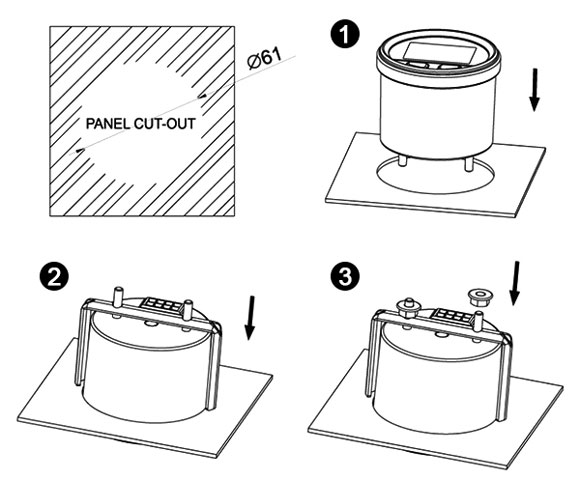 Ø61

PANEL CUT-OUT

1

2

3