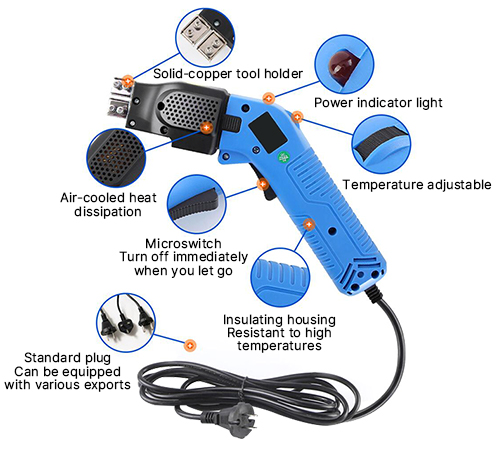 Solid-copper tool holder

Power indicator light

Temperature adjustable

Air-cooled heat dissipation

Microswitch
Turn off immediately when you let go

Insulating housing
Resistant to high temperatures

Standard plug
Can be equipped with various exports