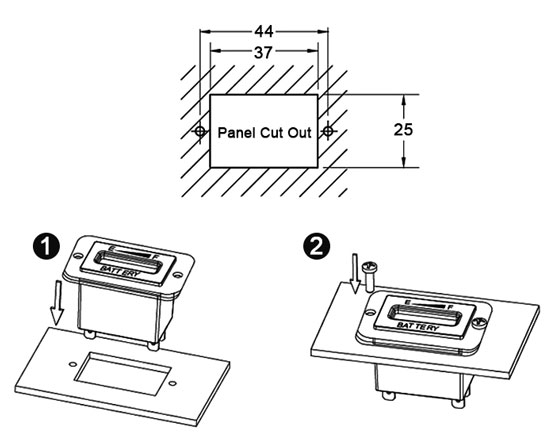 44
37
Panel Cut Out
25

1
E F
BATTERY

2
E F
BATTERY