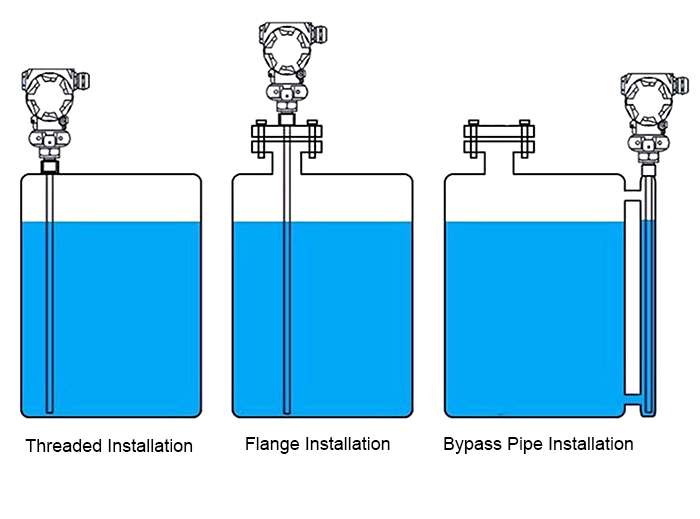 Threaded Installation

Flange Installation

Bypass Pipe Installation