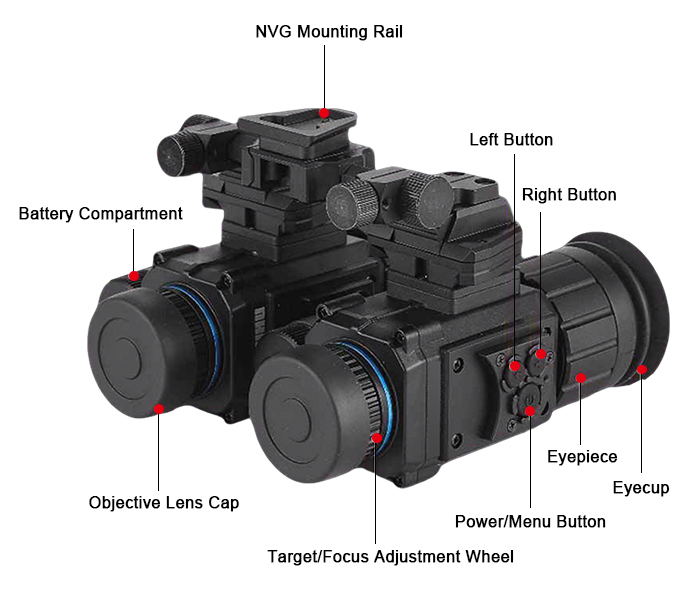 NVG Mounting Rail

Left Button

Right Button

Battery Compartment

Eyepiece

Eyecup

Objective Lens Cap

Power/Menu Button

Target/Focus Adjustment Wheel