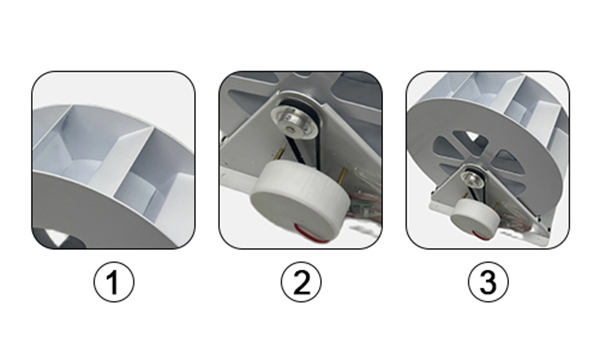 1

2

3