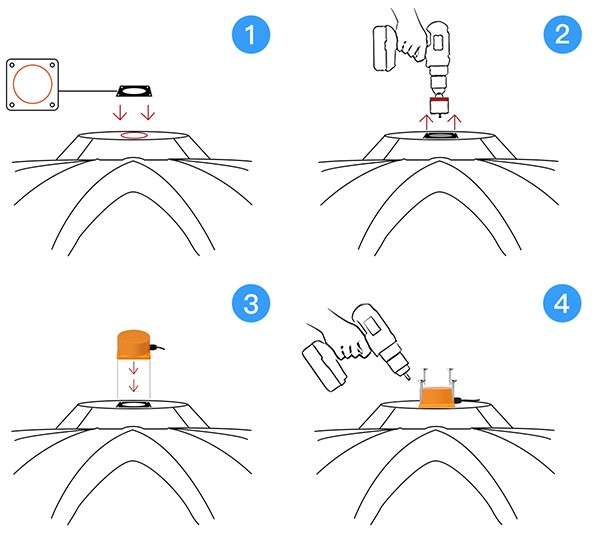 1

2

3

4