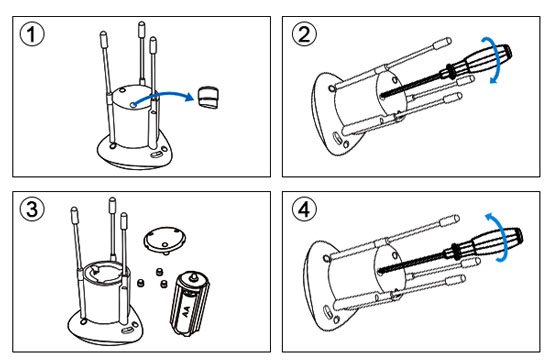 1

2

3

AA

4