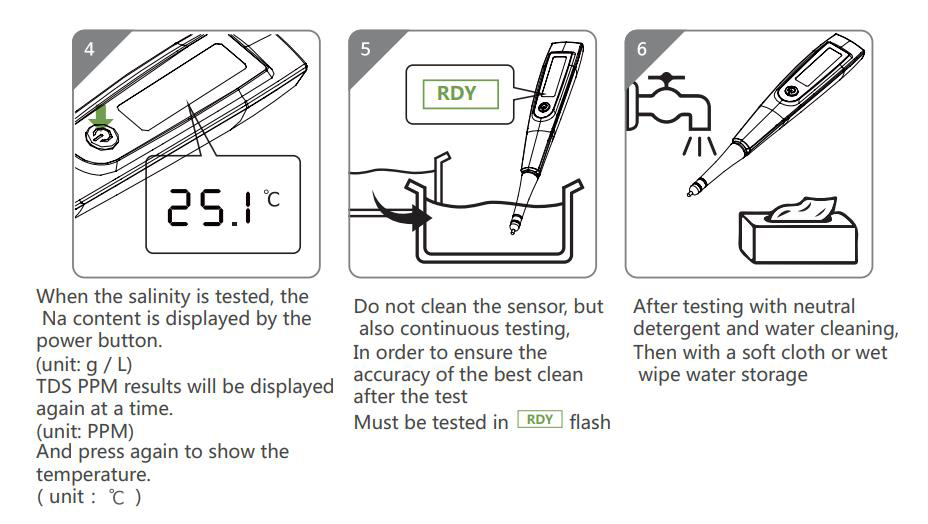 4

25.1 ℃

When the salinity is tested, the Na content is displayed by the power button.
(unit: g / L)
TDS PPM results will be displayed again at a time.
(unit: PPM)
And press again to show the temperature.
( unit : ℃ )

5

RDY

Do not clean the sensor, but also continuous testing,
In order to ensure the accuracy of the best clean after the test
Must be tested in RDY flash

6

After testing with neutral detergent and water cleaning,
Then with a soft cloth or wet wipe water storage