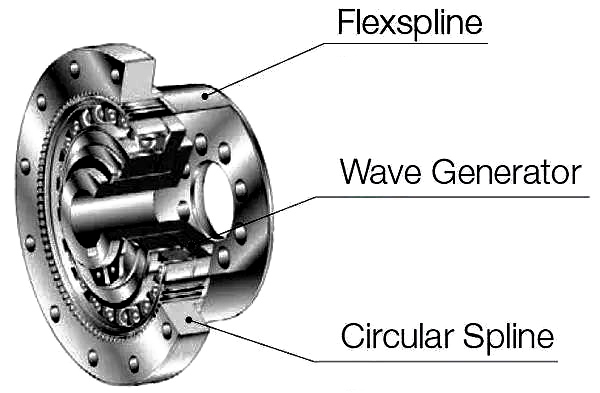 Flexspline

Wave Generator

Circular Spline