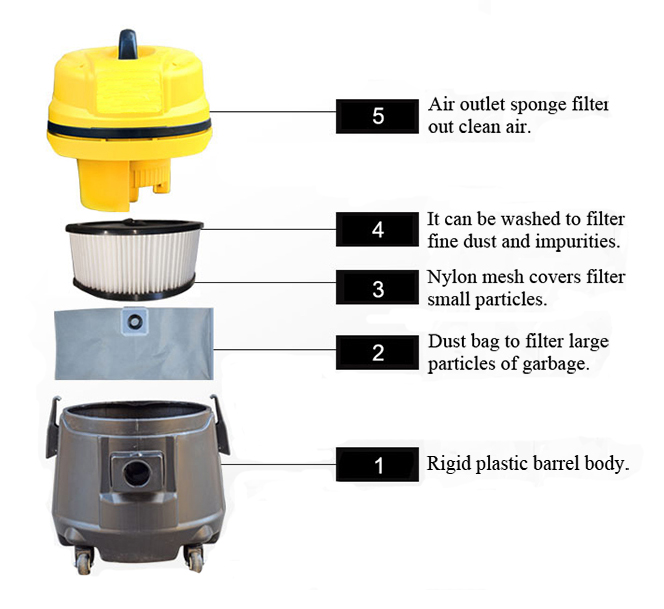 5

Air outlet sponge filter out clean air.

4

It can be washed to filter fine dust and impurities.

3

Nylon mesh covers filter small particles.

2

Dust bag to filter large particles of garbage.

1

Rigid plastic barrel body.