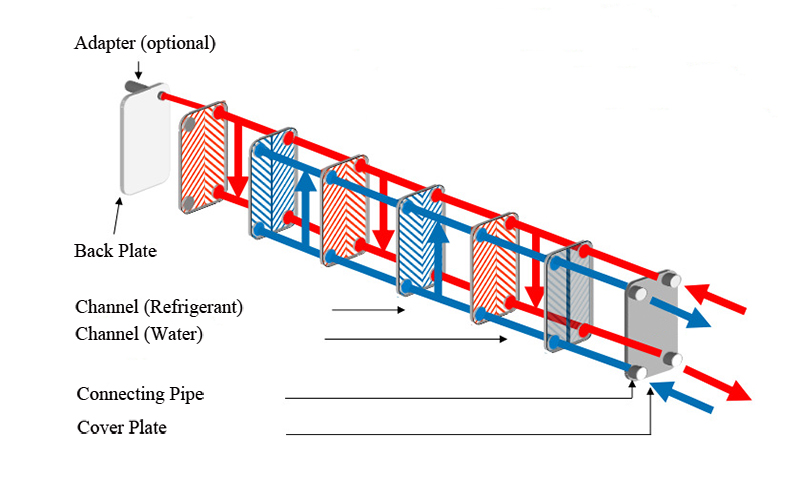 Adapter (optional)

Back Plate

Channel (Refrigerant)
Channel (Water)

Connecting Pipe
Cover Plate