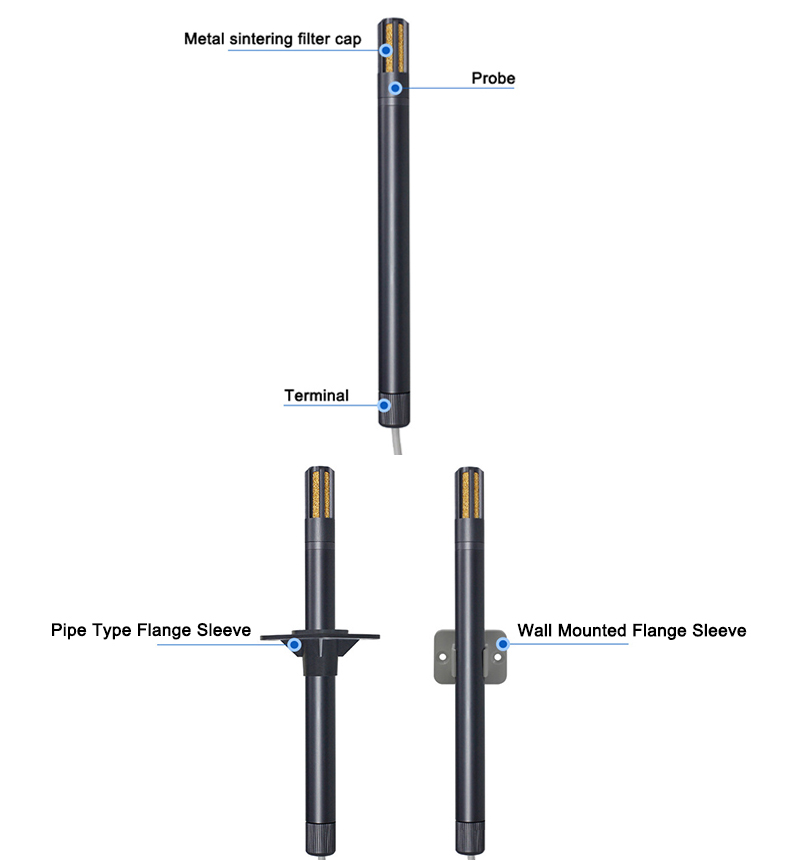 Metal sintering filter cap

Probe

Terminal

Pipe Type Flange Sleeve

Wall Mounted Flange Sleeve