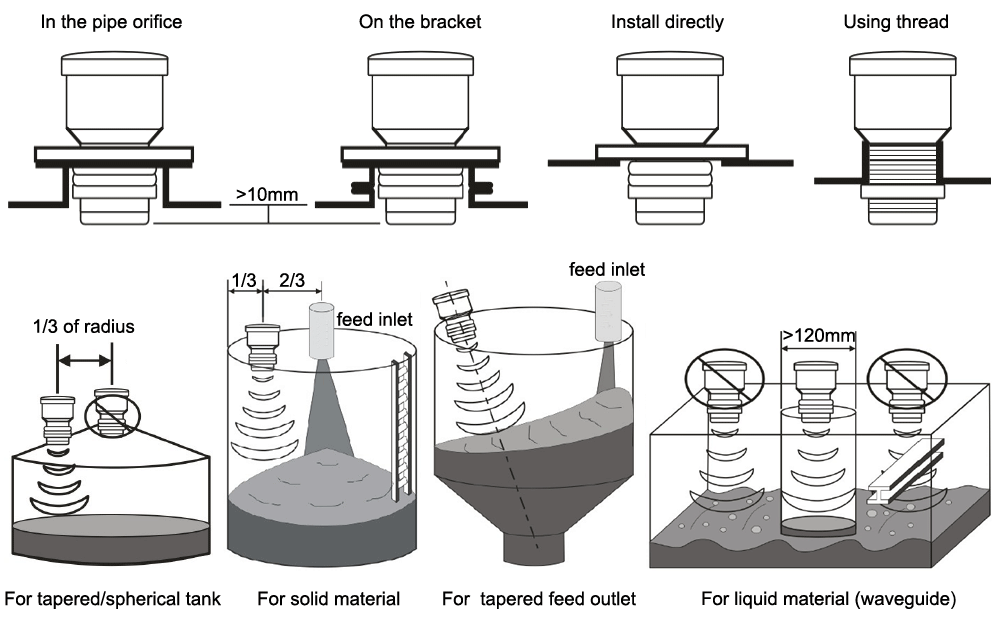 In the pipe orifice

On the bracket

Install directly

Using thread

>10mm

1/3 of radius

1/3

2/3

feed inlet

feed inlet

>120mm

For tapered/spherical tank

For solid material

For tapered feed outlet

For liquid material (waveguide)